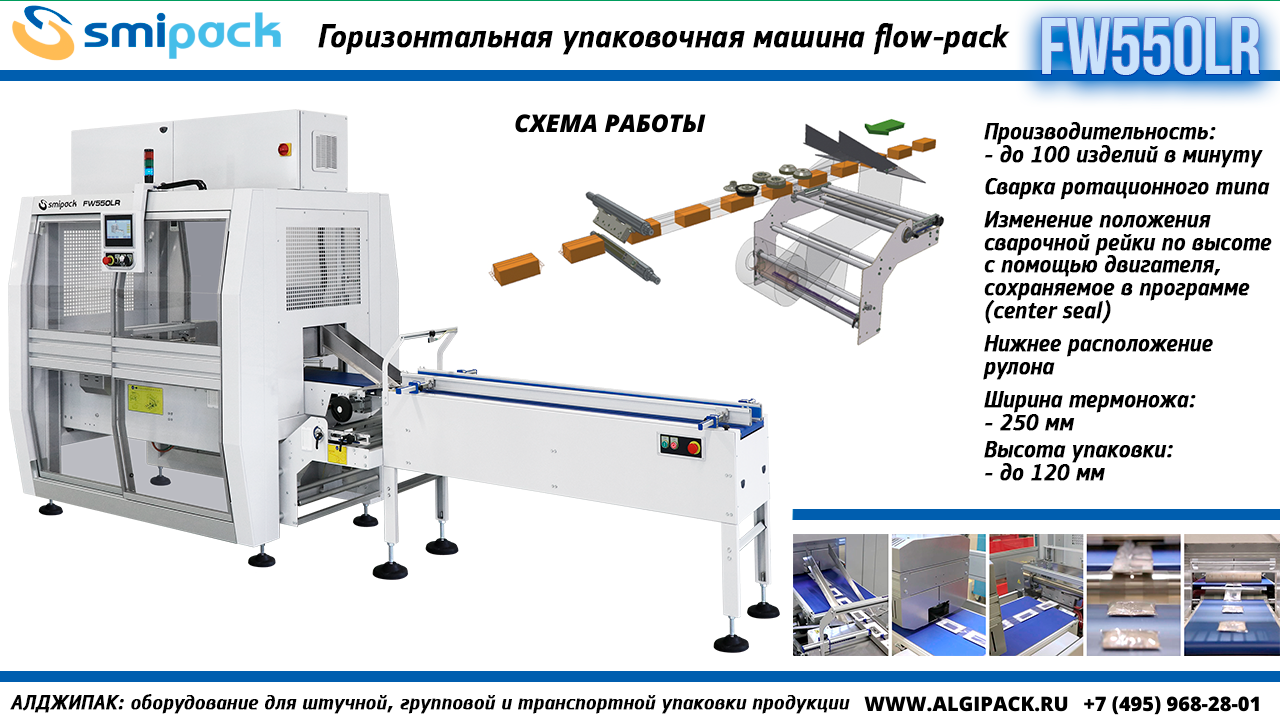 smipack Горизонтальная упаковочная машина flow-pack FW550LR

smipack FW550LR

СХЕМА РАБОТЫ

Производительность:
- до 100 изделий в минуту

Сварка ротационного типа

Изменение положения сварочной рейки по высоте с помощью двигателя, сохраняемое в программе (center seal)

Нижнее расположение рулона

Ширина термоножа:
- 250 мм

Высота упаковки:
- до 120 мм

АЛДЖИПАК: оборудование для штучной, групповой и транспортной упаковки продукции WWW.ALGIPACK.RU +7 (495) 968-28-01