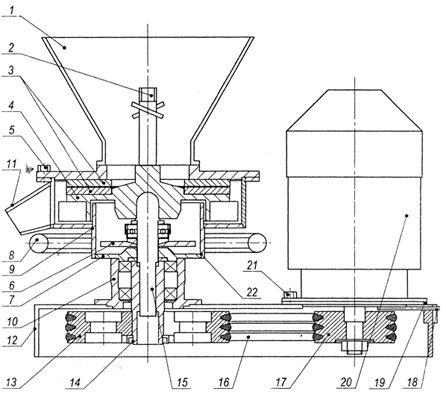 1
2
3
4
5
11
8
9
6
7
10
12
13
14
15
16
17
20
19
18
21
22