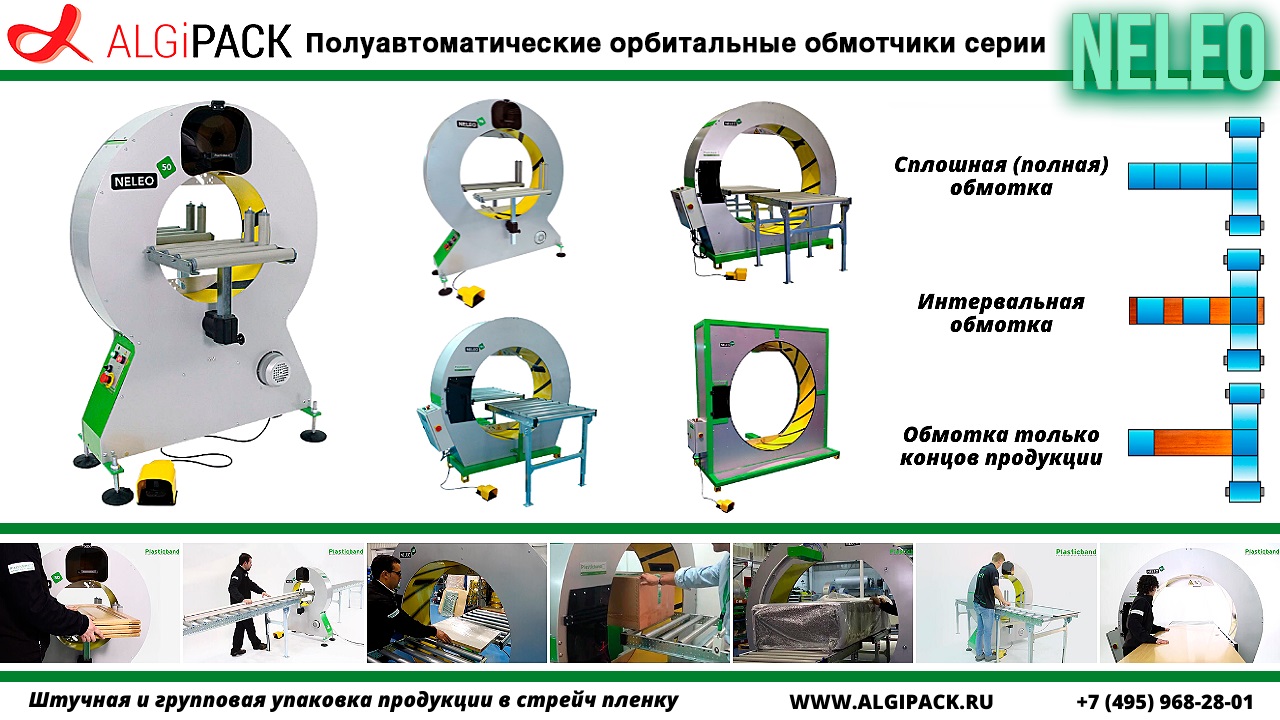 ALGiPACK Полуавтоматические орбитальные обмотчики серии NELEO

NELEO 50

NELEO

Сплошная (полная) обмотка

Интервальная обмотка

Обмотка только концов продукции

Plasticband

Plasticband

Plasticband

Plasticband

Штучная и групповая упаковка продукции в стрейч пленку WWW.ALGIPACK.RU +7 (495) 968-28-01