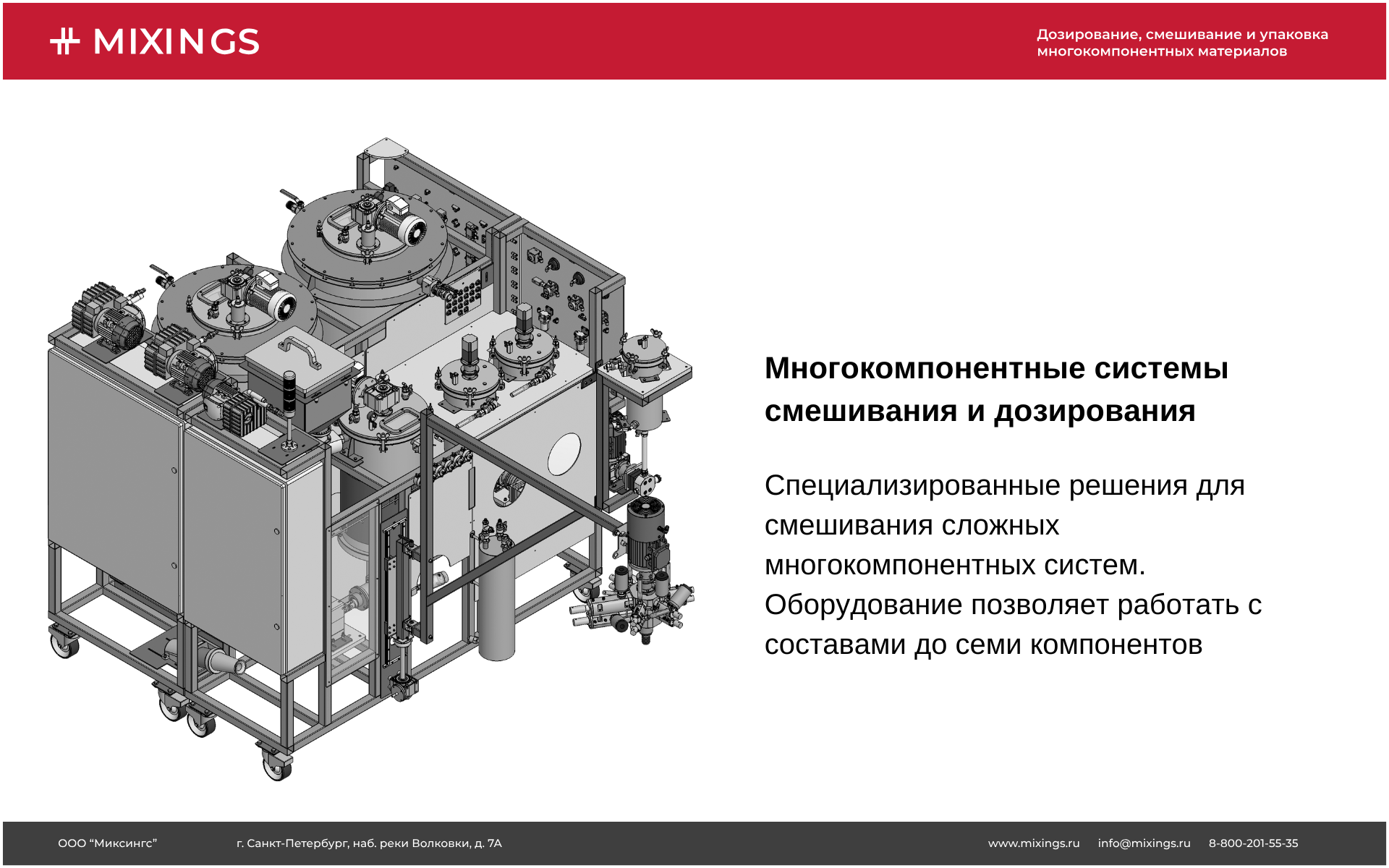 MIXINGS

Дозирование, смешивание и упаковка многокомпонентных материалов

Многокомпонентные системы смешивания и дозирования

Специализированные решения для смешивания сложных многокомпонентных систем. Оборудование позволяет работать с составами до семи компонентов

ООО “Миксингс”

г. Санкт-Петербург, наб. реки Волковки, д. 7А

www.mixings.ru info@mixings.ru 8-800-201-55-35