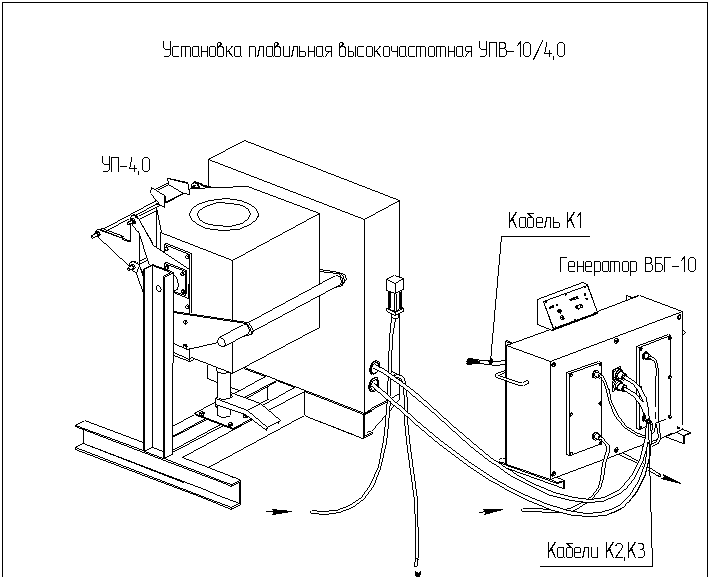 Установка плавильная высокочастотная УПВ-10/4,0

УП-4,0

Кабель К1

Генератор ВБГ-10

Кабели К2,К3